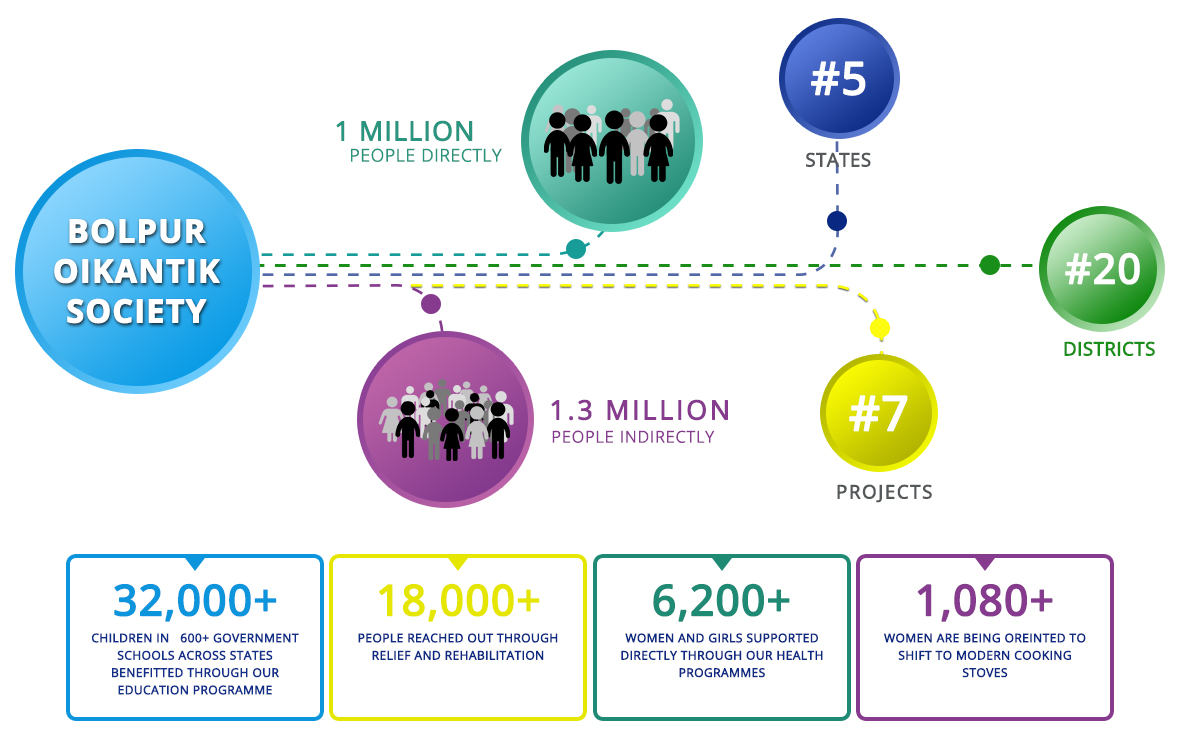 BOLPUR OIKANTIK SOCIETY

1 MILLION
PEOPLE DIRECTLY

#5
STATES

#20
DISTRICTS

1.3 MILLION
PEOPLE INDIRECTLY

#7
PROJECTS

32,000+
CHILDREN IN 600+ GOVERNMENT SCHOOLS ACROSS STATES BENEFITTED THROUGH OUR EDUCATION PROGRAMME

18,000+
PEOPLE REACHED OUT THROUGH RELIEF AND REHABILITATION

6,200+
WOMEN AND GIRLS SUPPORTED DIRECTLY THROUGH OUR HEALTH PROGRAMMES

1,080+
WOMEN ARE BEING OREINTED TO SHIFT TO MODERN COOKING STOVES